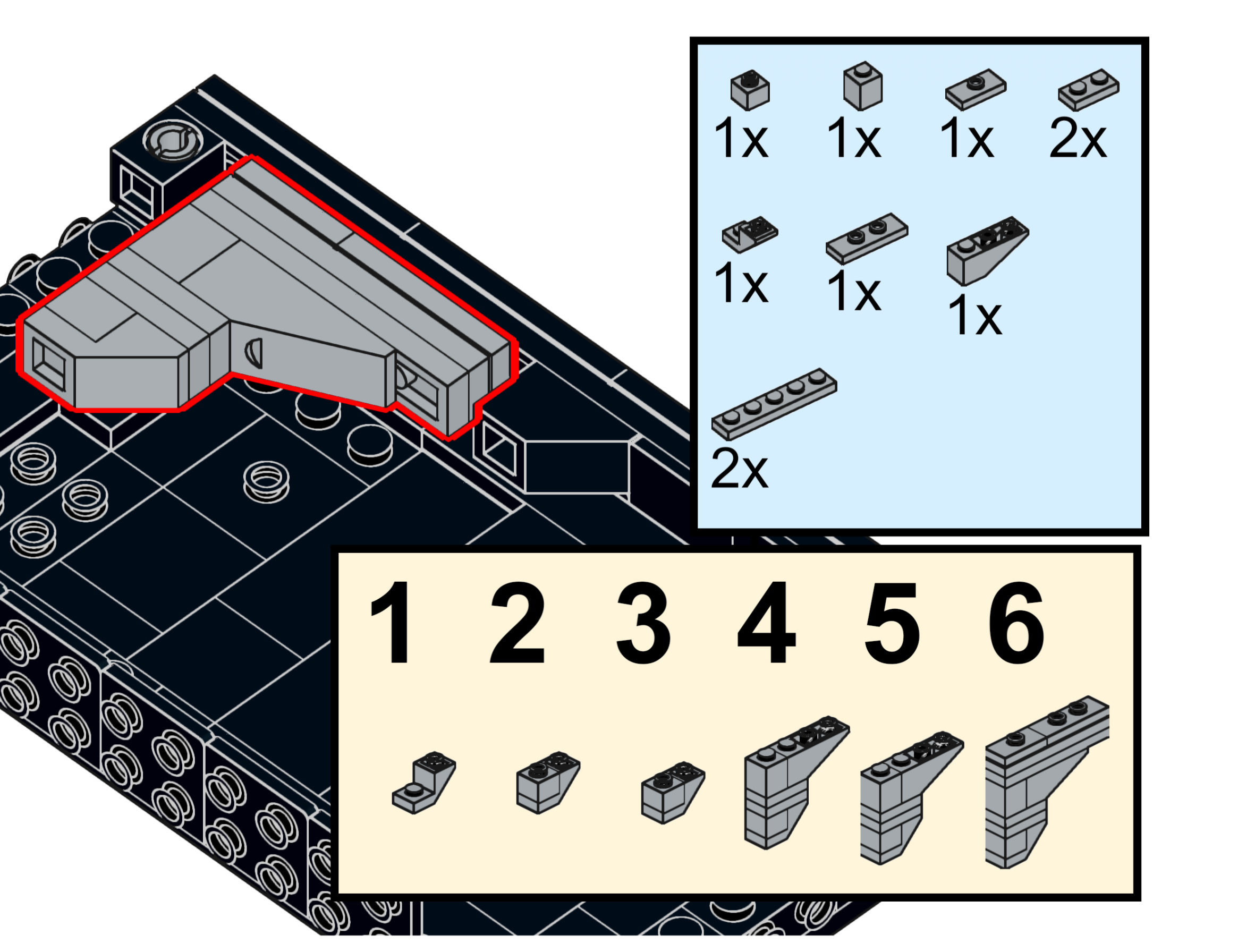 1x 1x 1x 2x

1x 1x 1x

2x

1 2 3 4 5 6